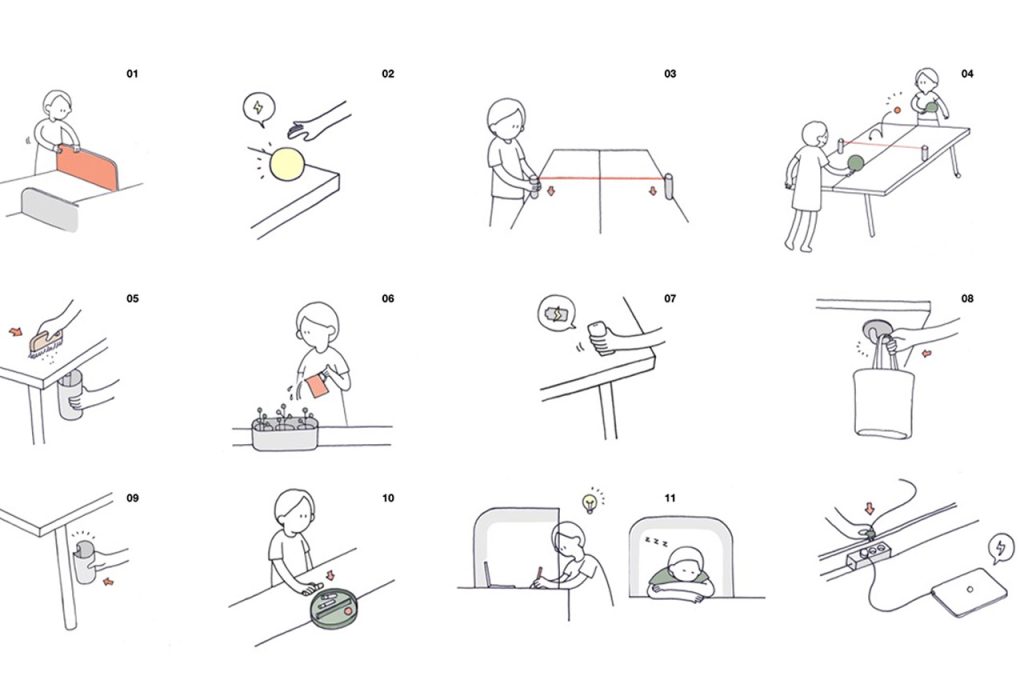 01

02

03

04

05

06

07

08

09

10

11

z z z